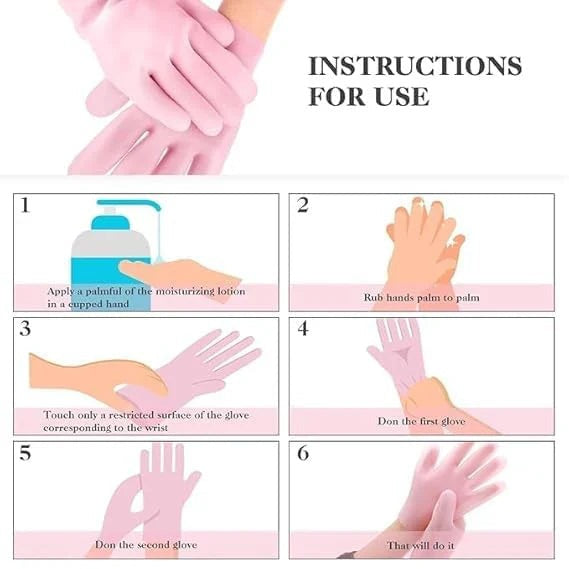 INSTRUCTIONS FOR USE

1
Apply a palmful of the moisturizing lotion in a cupped hand

2
Rub hands palm to palm

3
Touch only a restricted surface of the glove corresponding to the wrist

4
Don the first glove

5
Don the second glove

6
That will do it